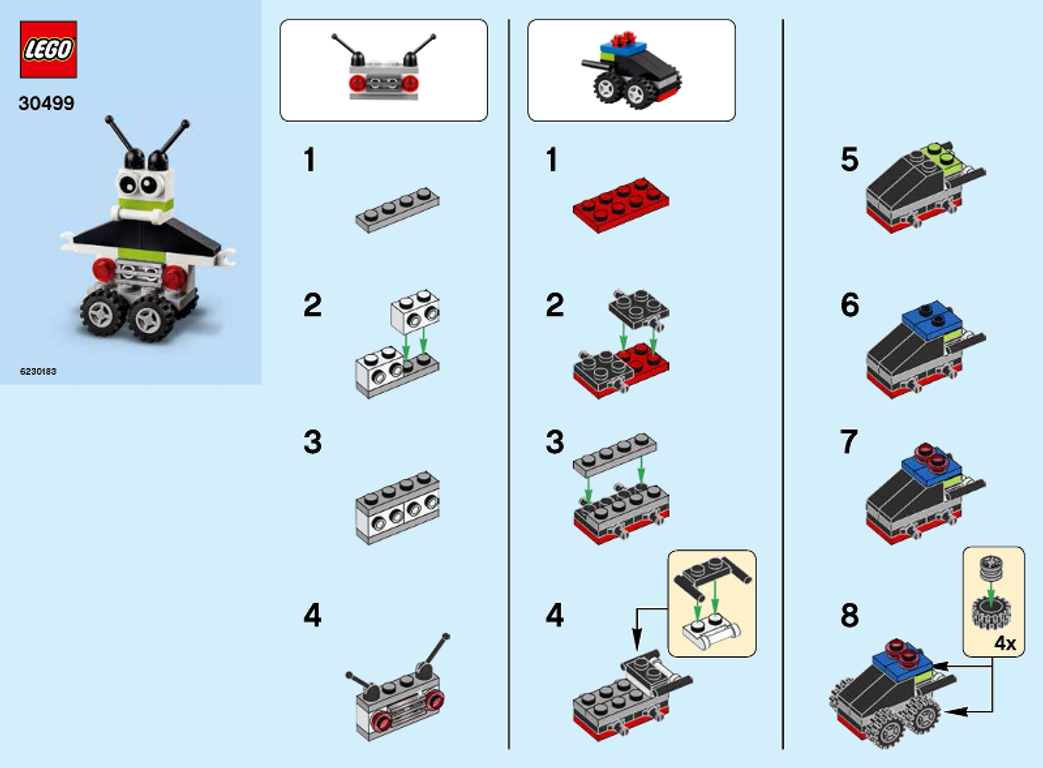 LEGO

30499

6230183

1

2

3

4

1

2

3

4

5

6

7

8

4x