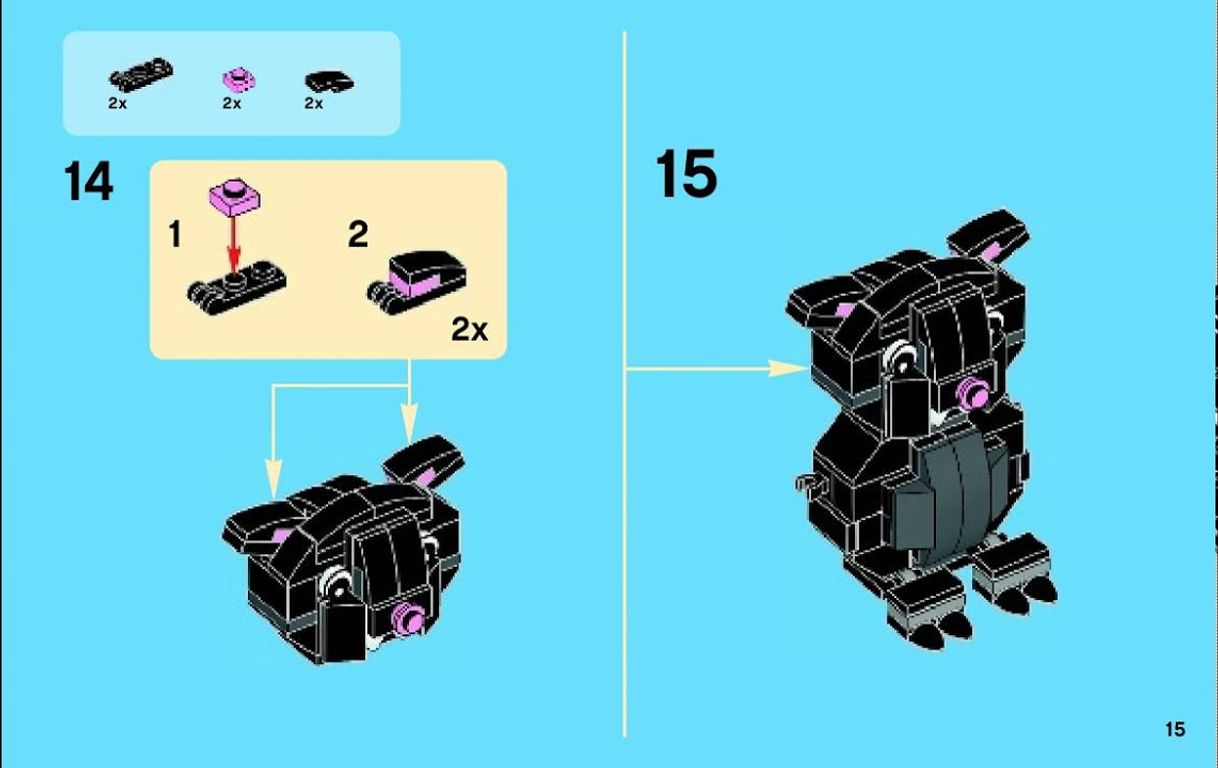 2x
2x
2x

14

1

2

2x

15

15